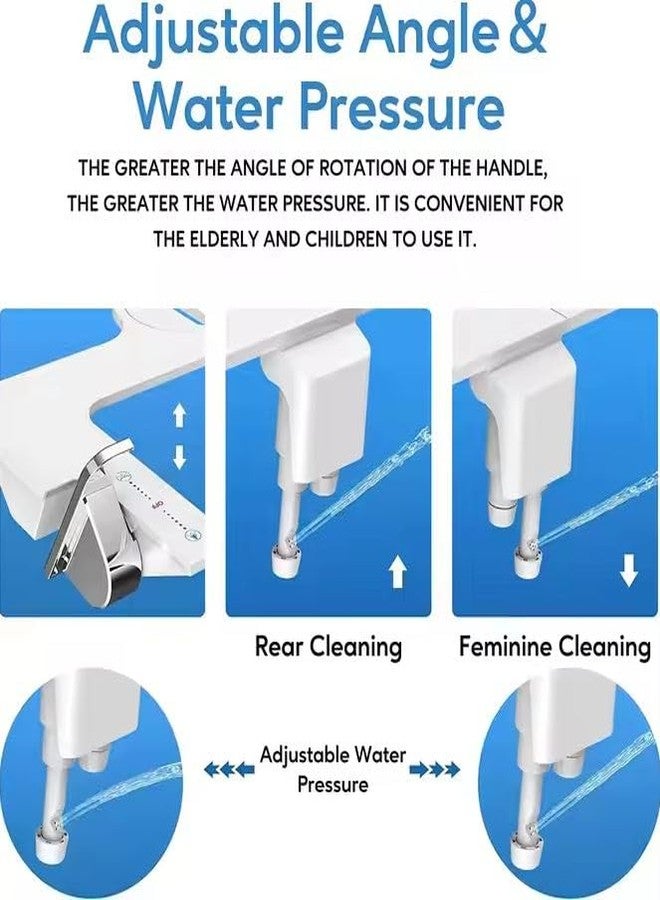 Adjustable Angle & Water Pressure

THE GREATER THE ANGLE OF ROTATION OF THE HANDLE, THE GREATER THE WATER PRESSURE. IT IS CONVENIENT FOR THE ELDERLY AND CHILDREN TO USE IT.

Rear Cleaning

Feminine Cleaning

Adjustable Water Pressure